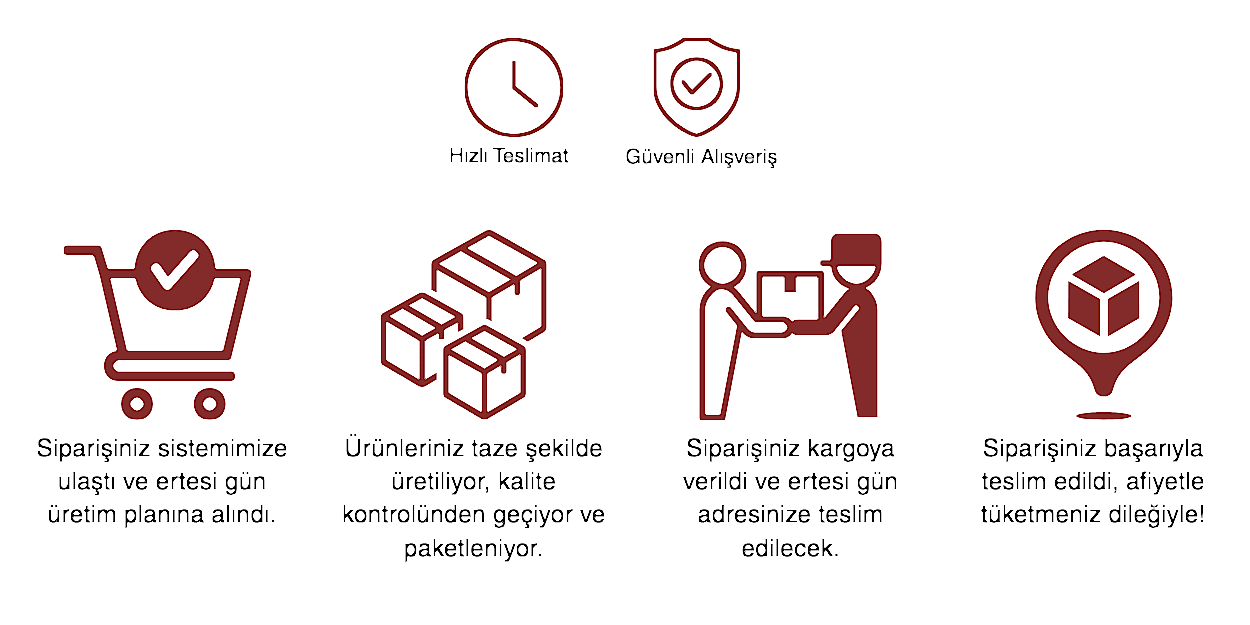 Hızlı Teslimat

Güvenli Alışveriş

Siparişiniz sistemimize ulaştı ve ertesi gün üretim planına alındı.

Ürünleriniz taze şekilde üretiliyor, kalite kontrolünden geçiyor ve paketleniyor.

Siparişiniz kargoya verildi ve ertesi gün adresinize teslim edilecek.

Siparişiniz başarıyla teslim edildi, afiyetle tüketmeniz dileğiyle!